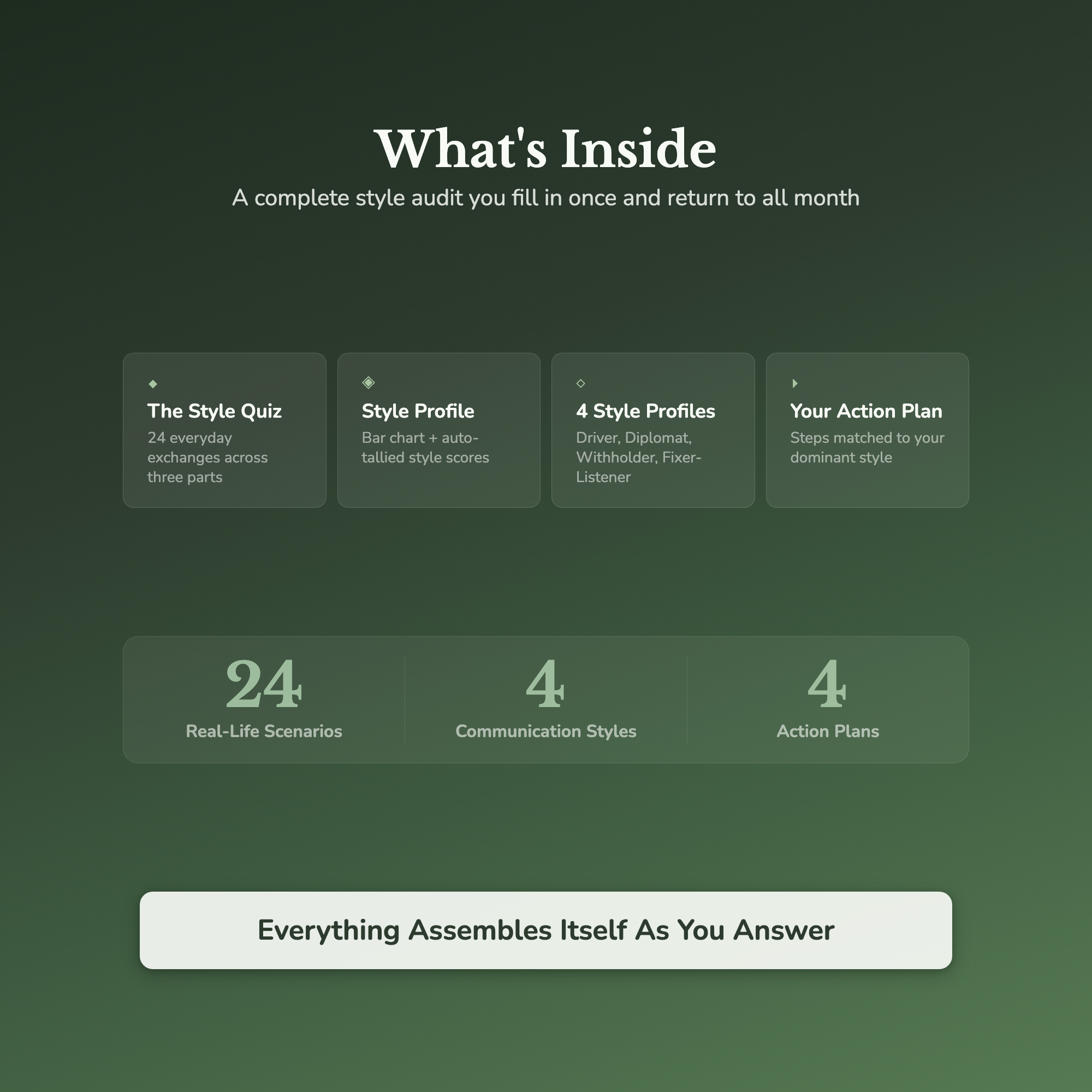 What's Inside

A complete style audit you fill in once and return to all month

The Style Quiz
24 everyday exchanges across three parts

Style Profile
Bar chart + auto-tallied style scores

4 Style Profiles
Driver, Diplomat, Withholder, Fixer-Listener

Your Action Plan
Steps matched to your dominant style

24
Real-Life Scenarios

4
Communication Styles

4
Action Plans

Everything Assembles Itself As You Answer