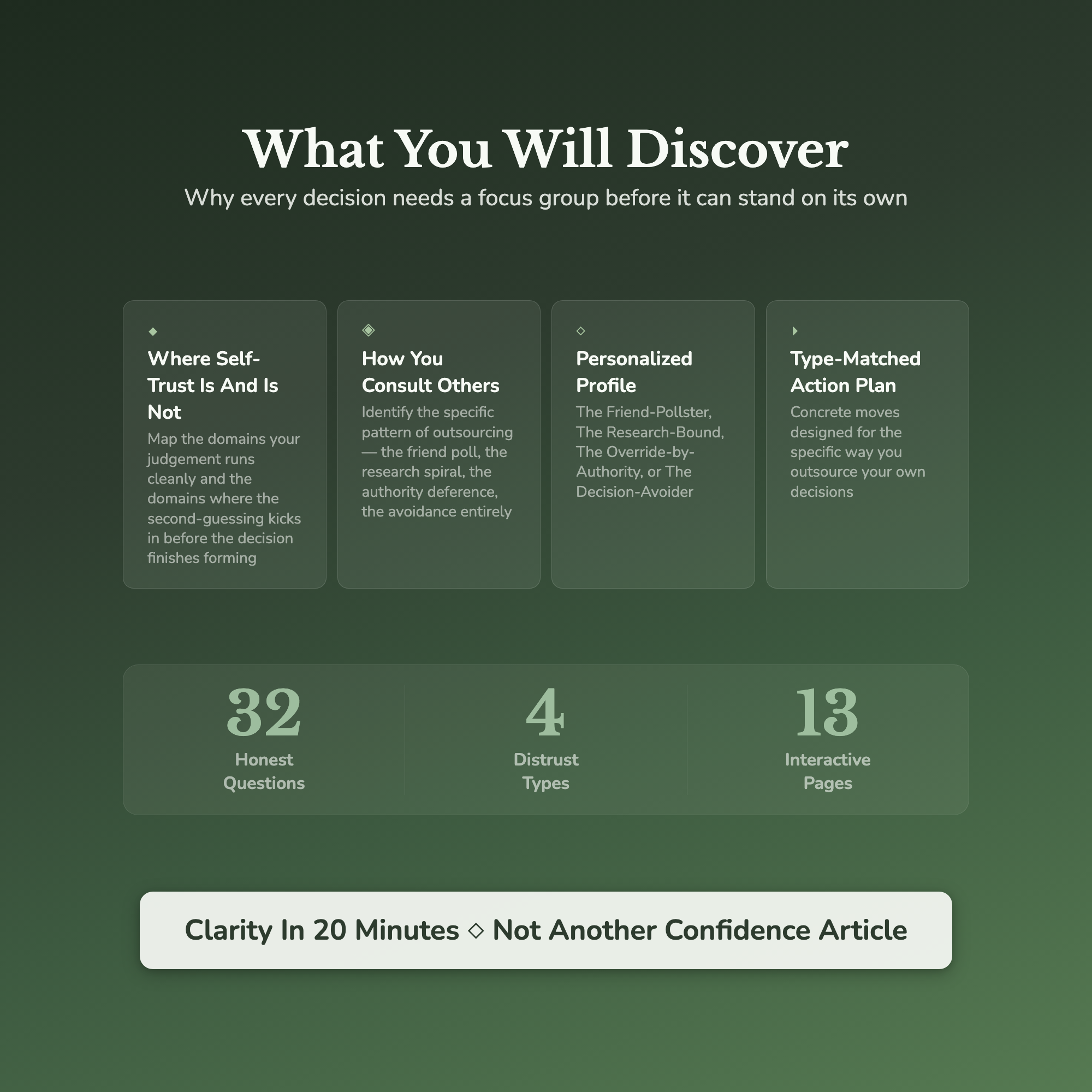 What You Will Discover

Why every decision needs a focus group before it can stand on its own

◆

Where Self-Trust Is And Is Not

Map the domains your judgement runs cleanly and the domains where the second-guessing kicks in before the decision finishes forming

◈

How You Consult Others

Identify the specific pattern of outsourcing — the friend poll, the research spiral, the authority deference, the avoidance entirely

◇

Personalized Profile

The Friend-Pollster, The Research-Bound, The Override-by-Authority, or The Decision-Avoider

▸

Type-Matched Action Plan

Concrete moves designed for the specific way you outsource your own decisions

32
Honest Questions

4
Distrust Types

13
Interactive Pages

Clarity In 20 Minutes ◇ Not Another Confidence Article