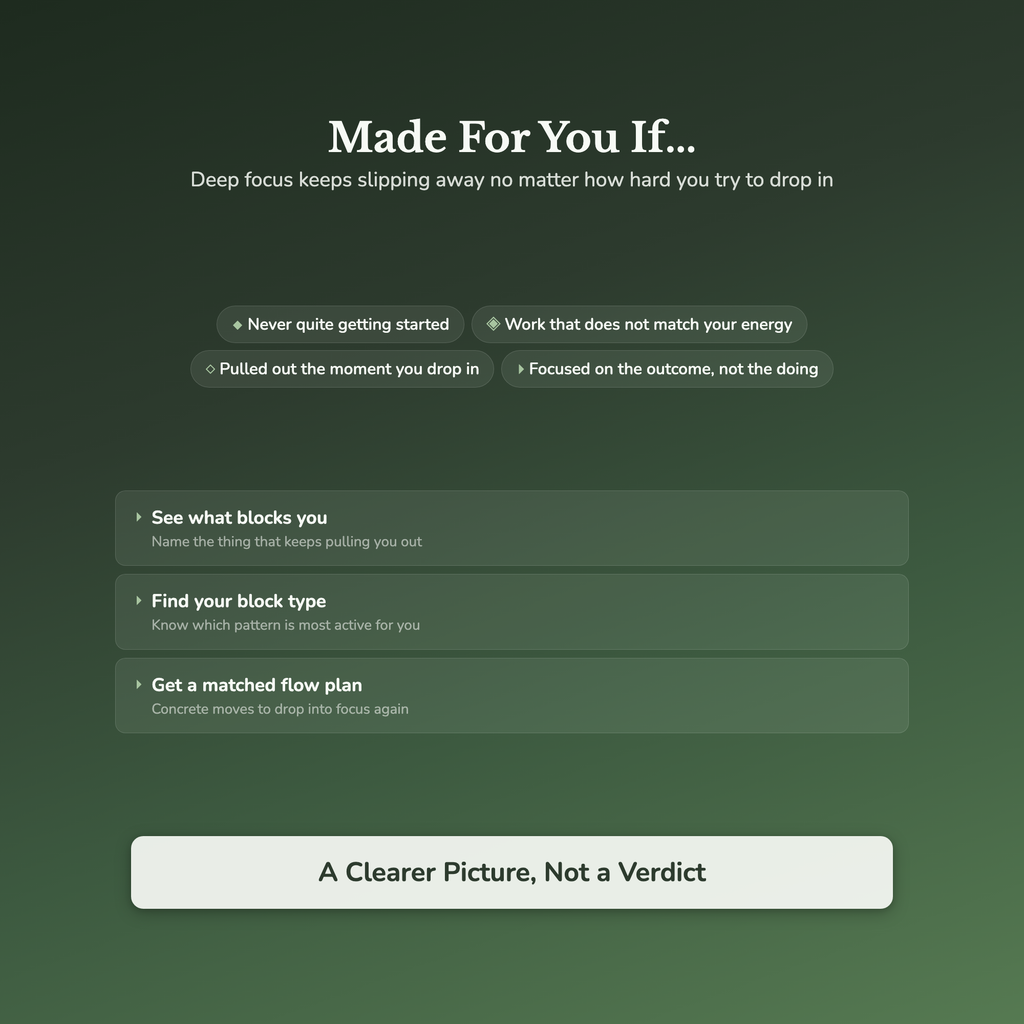 Made For You If...
Deep focus keeps slipping away no matter how hard you try to drop in

Never quite getting started
Work that does not match your energy
Pulled out the moment you drop in
Focused on the outcome, not the doing

See what blocks you
Name the thing that keeps pulling you out

Find your block type
Know which pattern is most active for you

Get a matched flow plan
Concrete moves to drop into focus again

A Clearer Picture, Not a Verdict